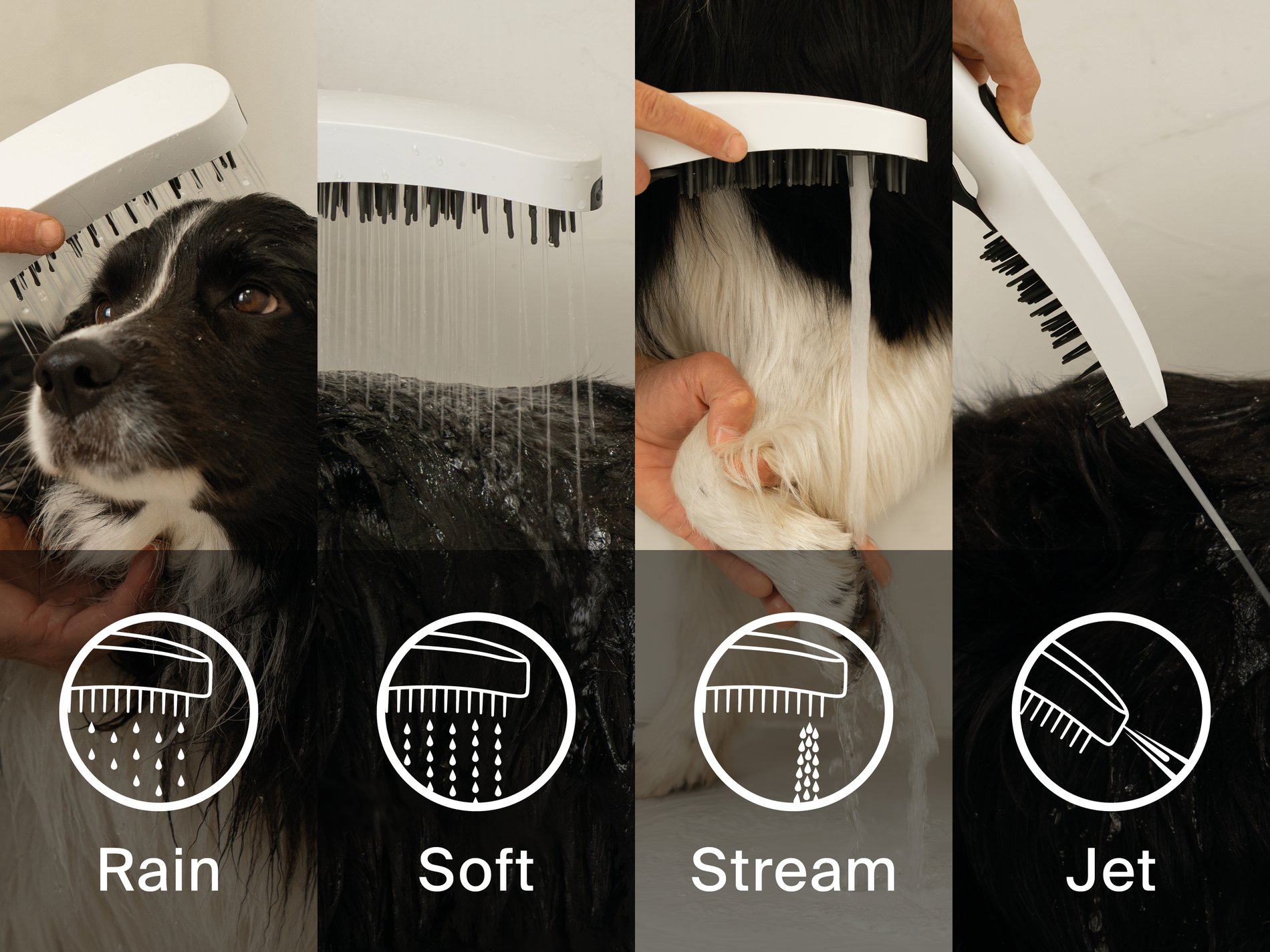 Rain

Soft

Stream

Jet